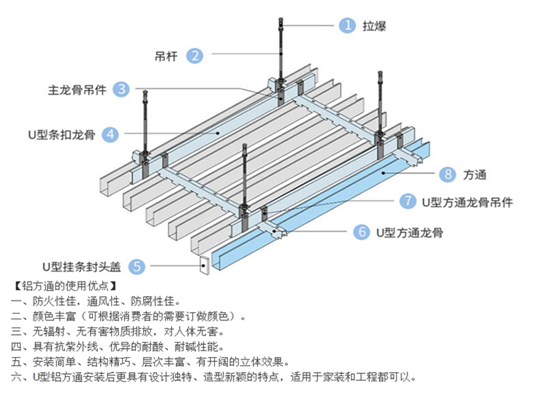 1 拉爆

吊杆 2

主龙骨吊件 3

U型条扣龙骨 4

8 方通

7 U型方通龙骨吊件

6 U型方通龙骨

U型挂条封头盖 5

【铝方通的使用优点】

一、防火性佳，通风性、防腐性佳。

二、颜色丰富（可根据消费者的需要订做颜色）。

三、无辐射、无有害物质排放，对人体无害。

四、具有抗紫外线、优异的耐酸、耐碱性能。

五、安装简单、结构精巧、层次丰富、有开阔的立体效果。

六、U型铝方通安装后更具有设计独特、造型新颖的特点，适用于家装和工程都可以。