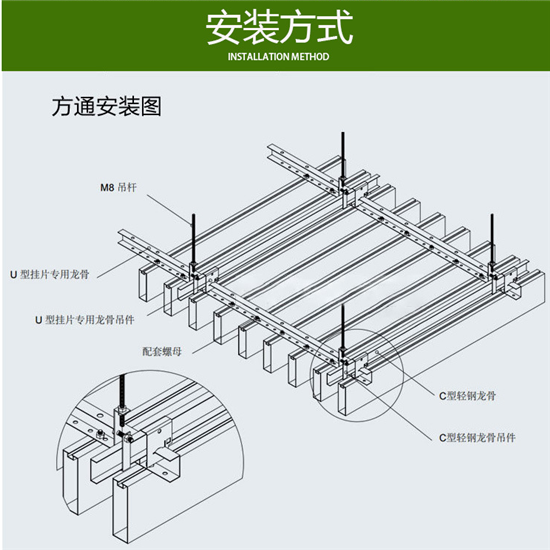 安装方式
INSTALLATION METHOD

方通安装图

M8 吊杆

U 型挂片专用龙骨

U 型挂片专用龙骨吊件

配套螺母

C型轻钢龙骨

C型轻钢龙骨吊件